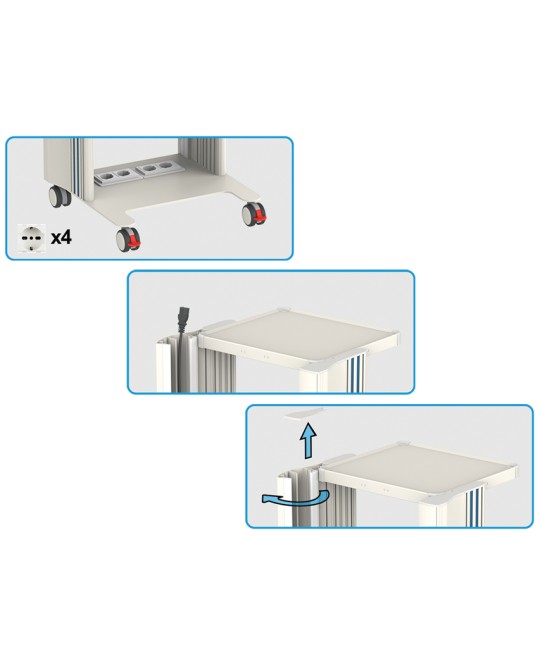 x4