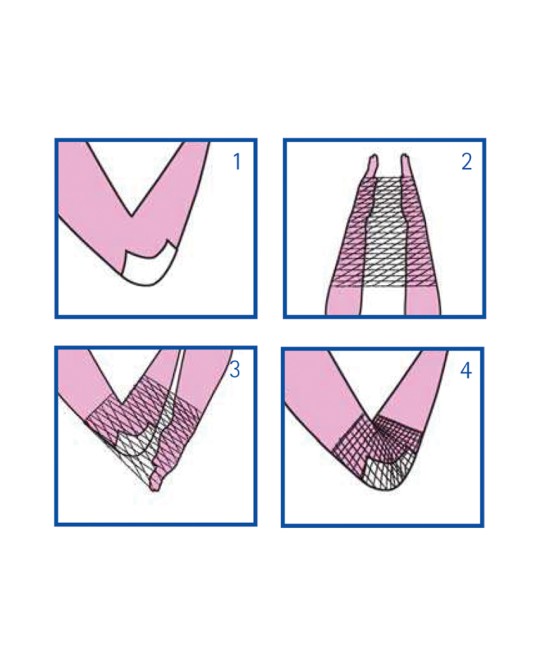 1

2

3

4