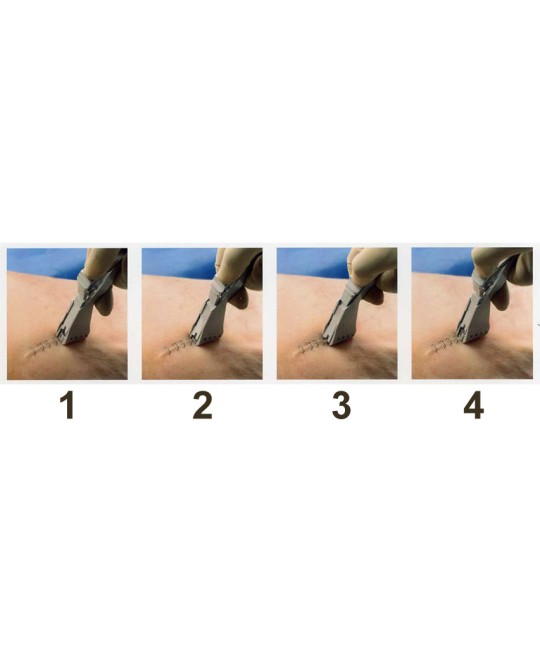 1

2

3

4