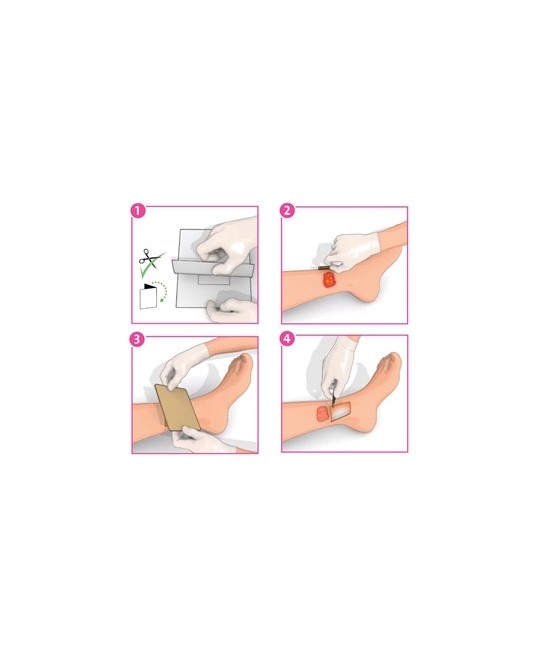 1

2

3

4