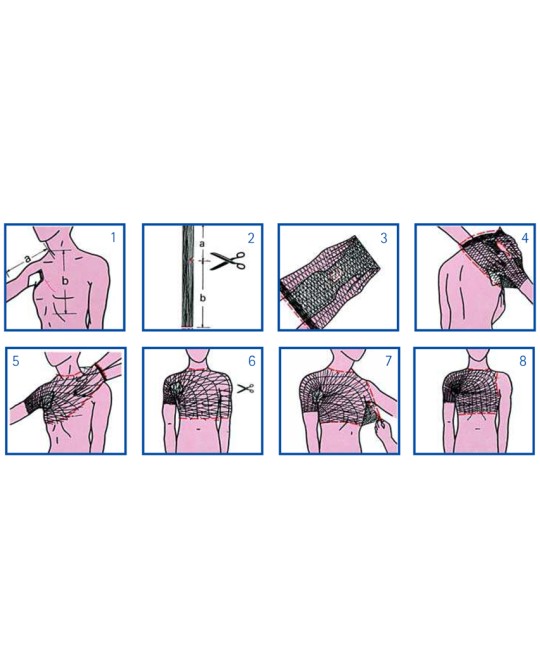 1
a
b

2
a
b

3

4

5

6

7

8