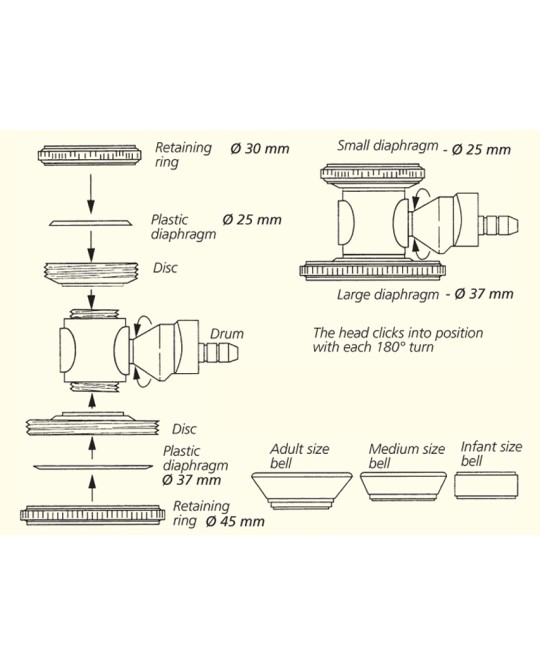 Retaining ring Ø 30 mm

Plastic diaphragm Ø 25 mm

Disc

Drum

Disc

Plastic diaphragm Ø 37 mm

Retaining ring Ø 45 mm

Small diaphragm - Ø 25 mm

Large diaphragm - Ø 37 mm

The head clicks into position with each 180° turn

Adult size bell

Medium size bell

Infant size bell