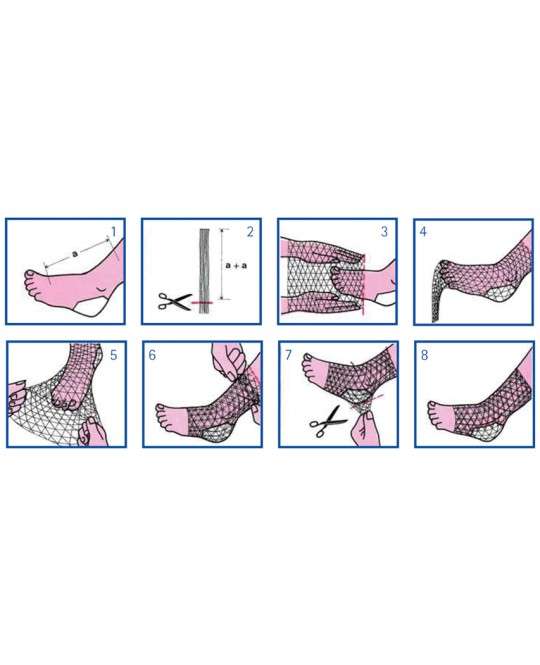 1
a

2
a + a

3

4

5

6

7

8